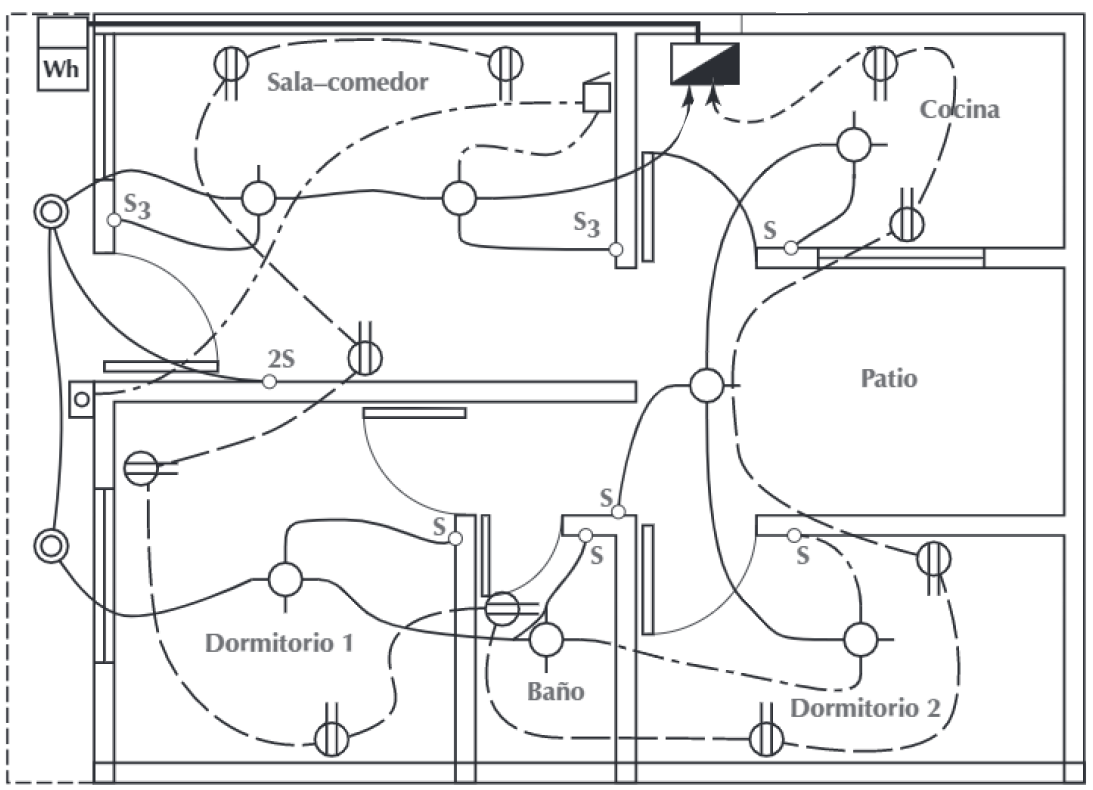 Wh

Sala–comedor

Cocina

$S_3$

$S_3$

S

2S

Patio

S

S

S

S

Dormitorio 1

Baño

Dormitorio 2