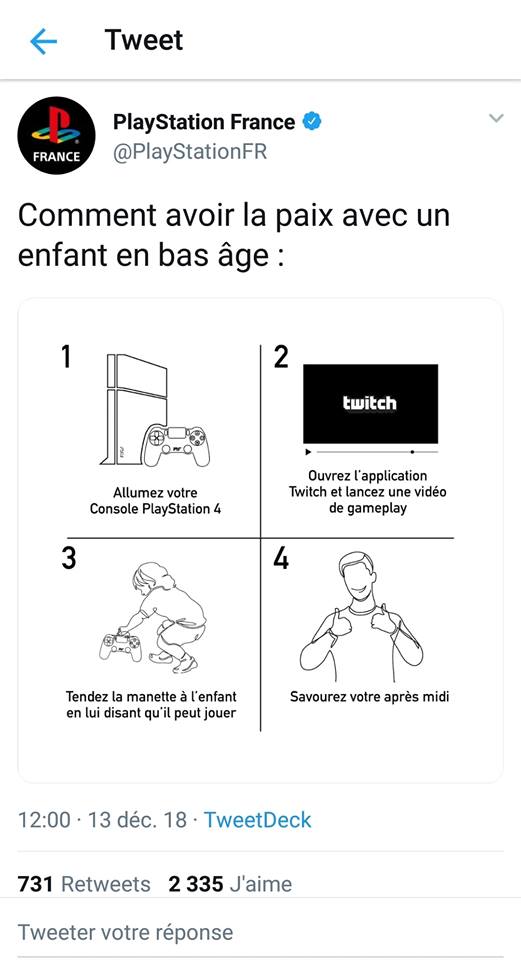 Tweet

FRANCE

PlayStation France
@PlayStationFR

Comment avoir la paix avec un enfant en bas âge :

1

Allumez votre Console PlayStation 4

2

twitch

Ouvrez l'application Twitch et lancez une vidéo de gameplay

3

Tendez la manette à l'enfant en lui disant qu'il peut jouer

4

Savourez votre après midi

12:00 · 13 déc. 18 · TweetDeck

731 Retweets 2 335 J'aime

Tweeter votre réponse