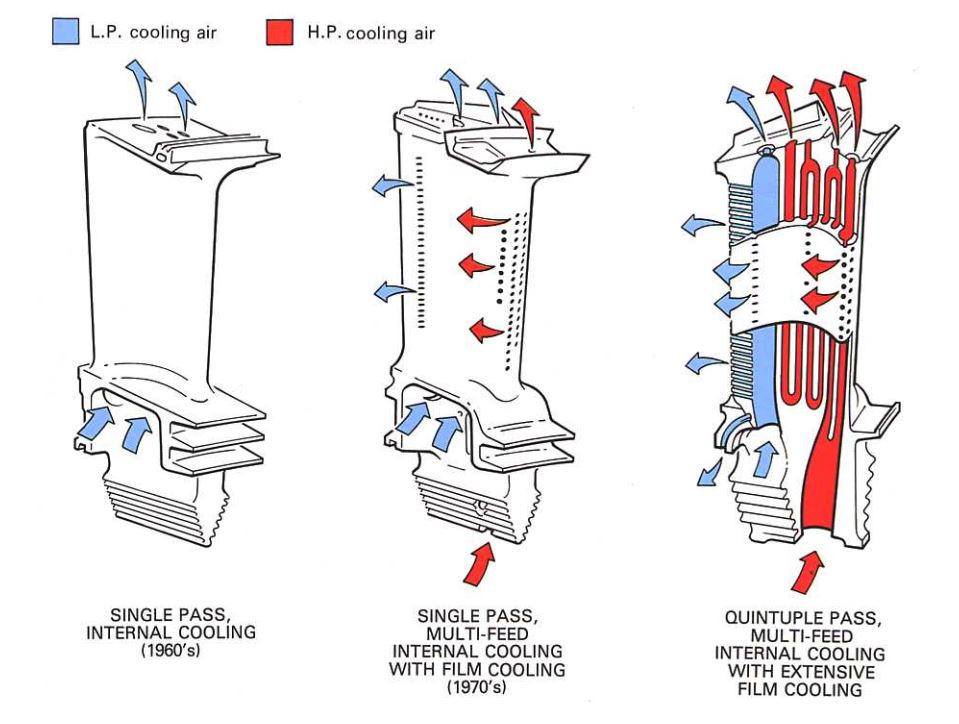 L.P. cooling air

H.P. cooling air

SINGLE PASS, INTERNAL COOLING (1960's)

SINGLE PASS, MULTI-FEED INTERNAL COOLING WITH FILM COOLING (1970's)

QUINTUPLE PASS, MULTI-FEED INTERNAL COOLING WITH EXTENSIVE FILM COOLING