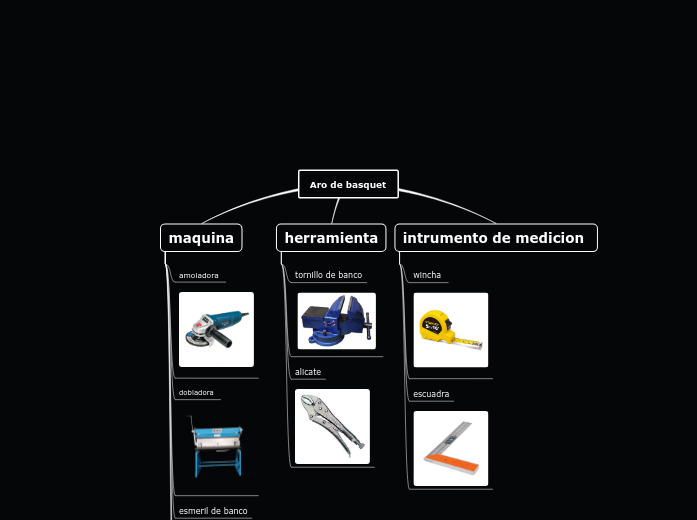 Aro de basquet

maquina

amoladora

dobladora

esmeril de banco

herramienta

tornillo de banco

alicate

intrumento de medicion

wincha

escuadra